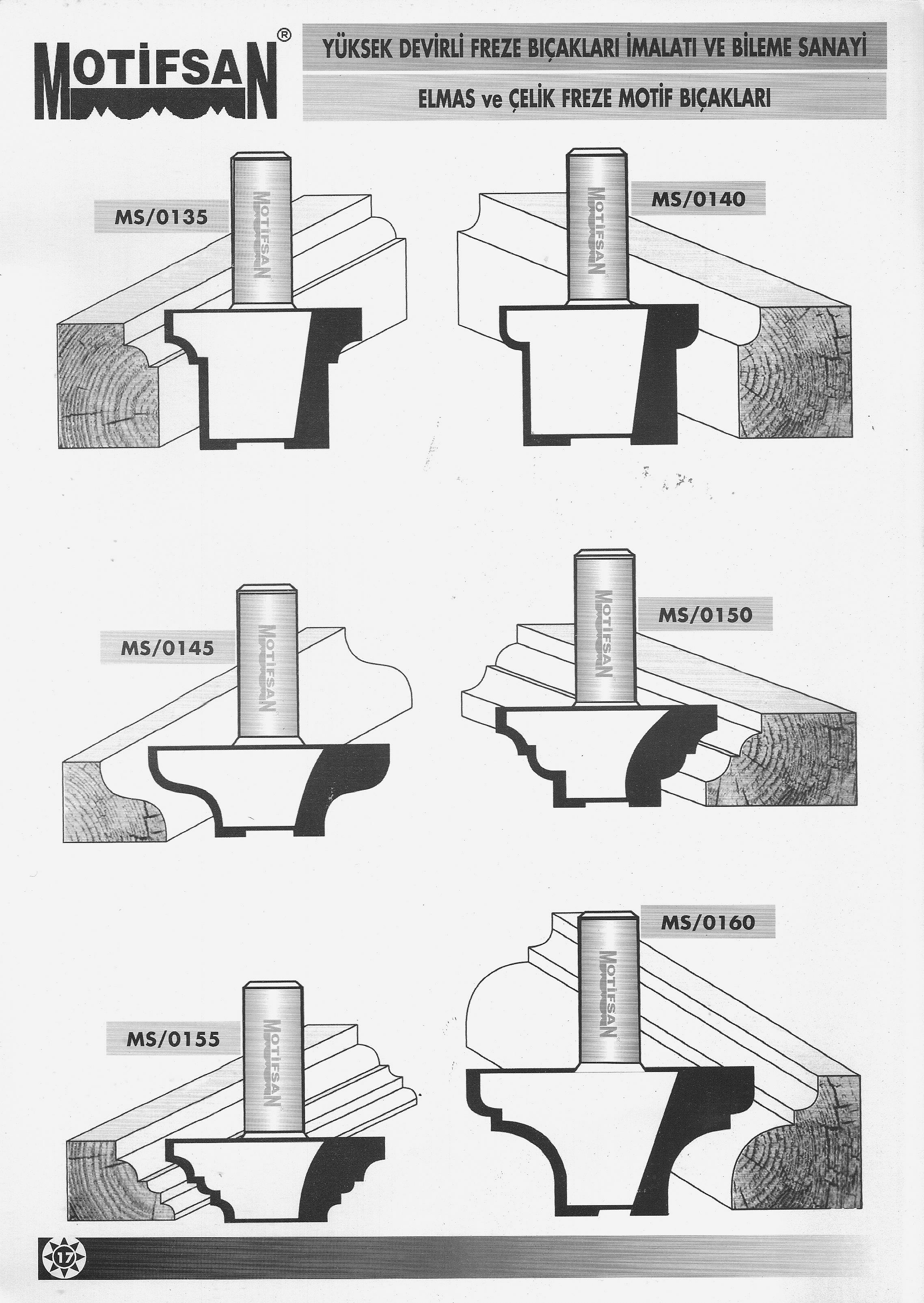 MOTİFSAN®

YÜKSEK DEVİRLİ FREZE BIÇAKLARI İMALATI VE BİLEME SANAYİ

ELMAS ve ÇELİK FREZE MOTİF BIÇAKLARI

MS/0135

MOTİFSAN

MS/0140

MOTİFSAN

MS/0145

MOTİFSAN

MS/0150

MOTİFSAN

MS/0155

MOTİFSAN

MS/0160

MOTİFSAN

17